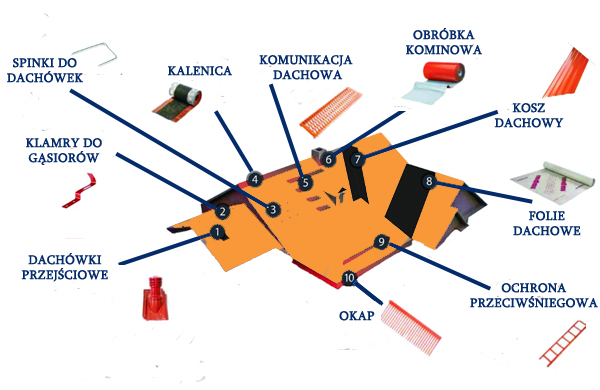 SPINKI DO DACHÓWEK

KALENICA

KOMUNIKACJA DACHOWA

OBRÓBKA KOMINOWA

KOSZ DACHOWY

KLAMRY DO GĄSIORÓW

FOLIE DACHOWE

DACHÓWKI PRZEJŚCIOWE

OCHRONA PRZECIWŚNIEGOWA

OKAP

1
2
3
4
5
6
7
8
9
10